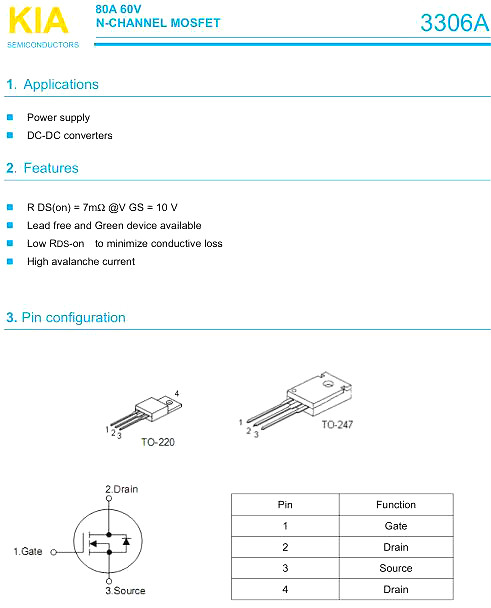 KIA
SEMICONDUCTORS

80A 60V
N-CHANNEL MOSFET

3306A

1. Applications

Power supply
DC-DC converters

2. Features

R DS(on) = 7mΩ @V GS = 10 V
Lead free and Green device available
Low RDS-on to minimize conductive loss
High avalanche current

3. Pin configuration

4
1 2 3
TO-220

1 2 3
TO-247

2.Drain
1.Gate
3.Source

| Pin | Function |
|---|---|
| 1 | Gate |
| 2 | Drain |
| 3 | Source |
| 4 | Drain |